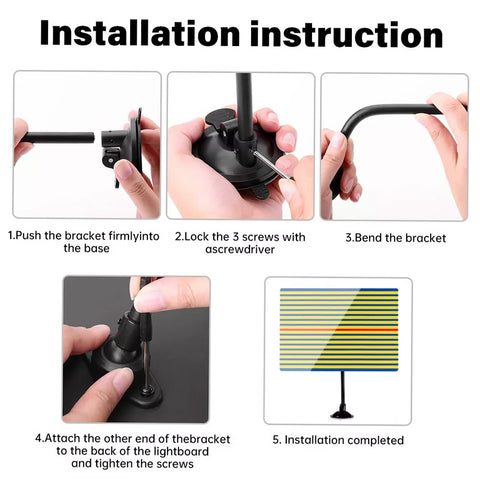 Installation instruction

1.Push the bracket firmlyinto the base

2.Lock the 3 screws with ascrewdriver

3.Bend the bracket

4.Attach the other end of thebracket to the back of the lightboard and tighten the screws

5. Installation completed