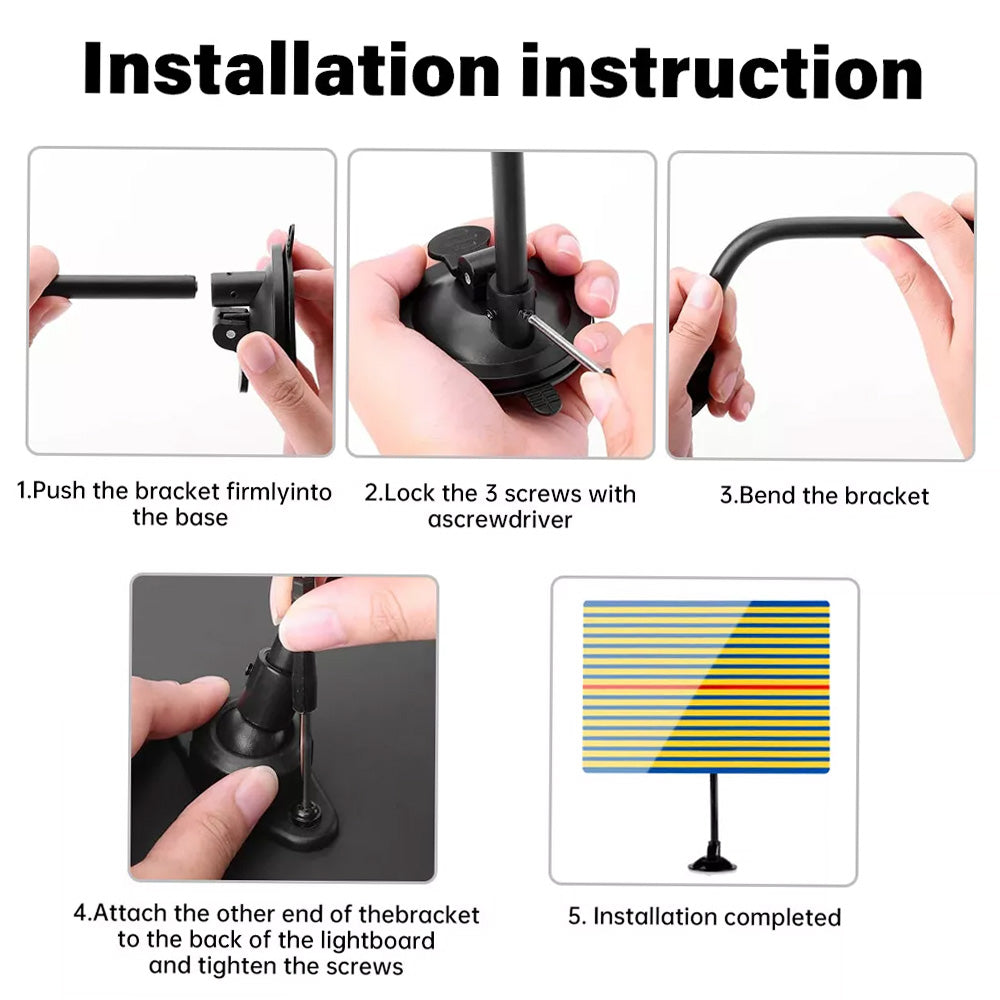 Installation instruction

1.Push the bracket firmlyinto the base

2.Lock the 3 screws with ascrewdriver

3.Bend the bracket

4.Attach the other end of thebracket to the back of the lightboard and tighten the screws

5. Installation completed